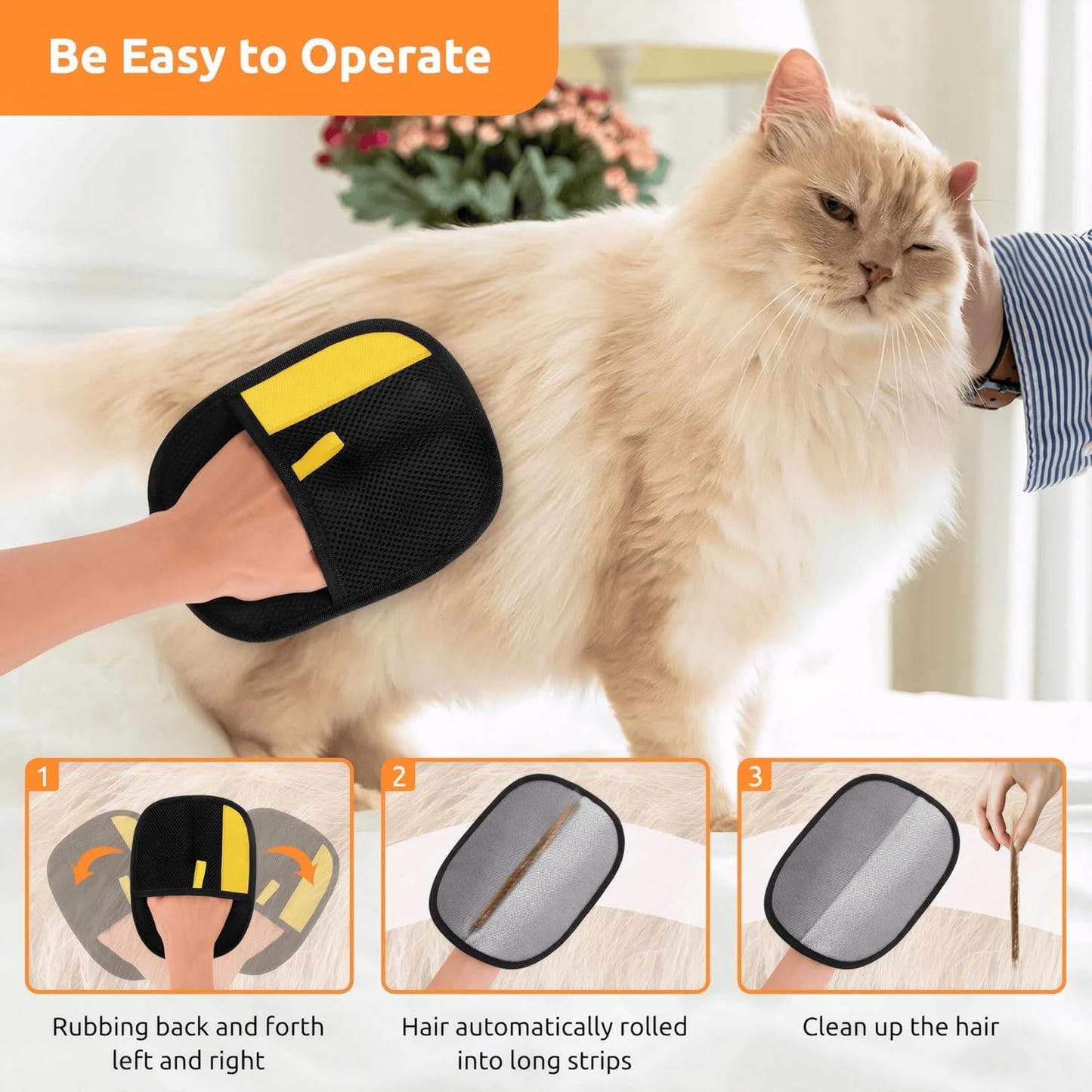 Be Easy to Operate

1

Rubbing back and forth left and right

2

Hair automatically rolled into long strips

3

Clean up the hair